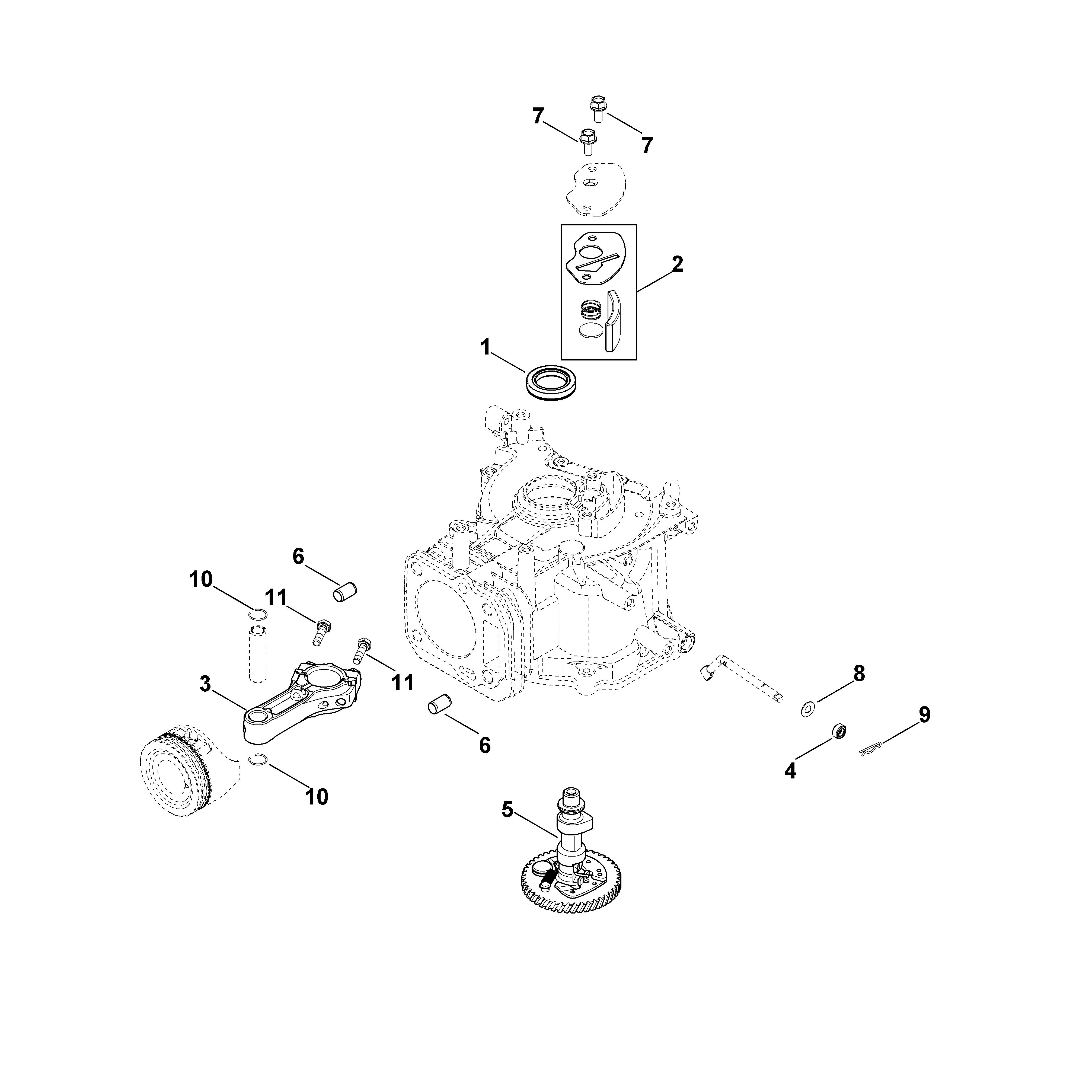 7
7
2
1
6
10
11
11
3
6
8
9
4
10
5